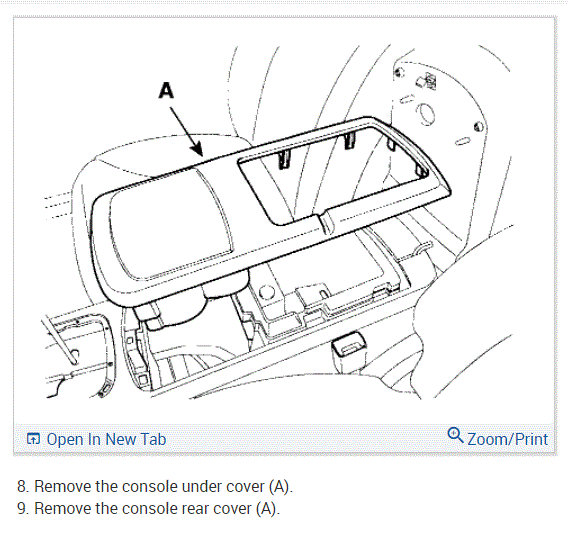 A

Open In New Tab

Zoom/Print

8. Remove the console under cover (A).
9. Remove the console rear cover (A).