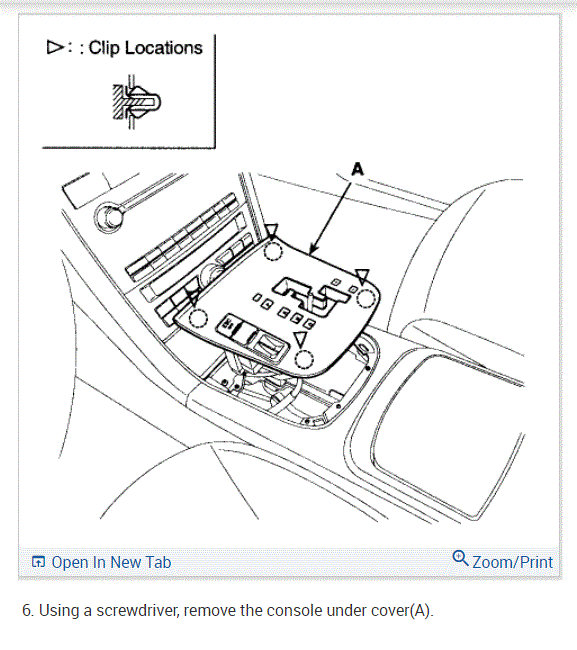 ▷: : Clip Locations

A

Open In New Tab

Zoom/Print

6. Using a screwdriver, remove the console under cover(A).