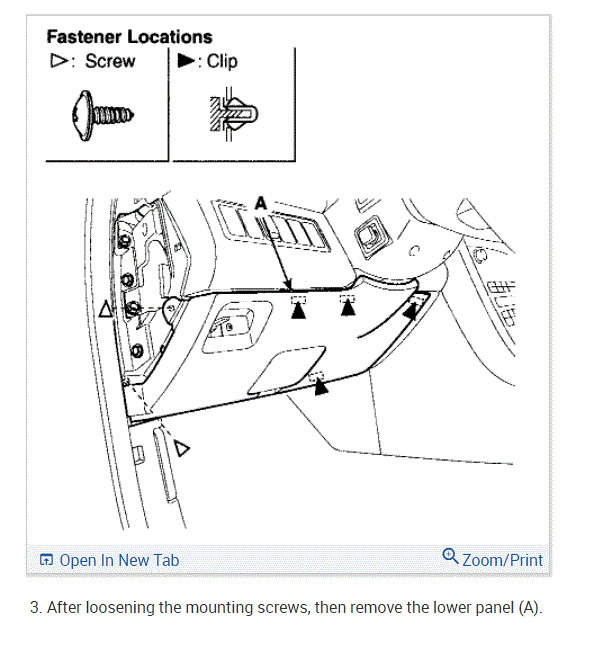 Fastener Locations
▷: Screw
▶: Clip

A

Open In New Tab
Zoom/Print

3. After loosening the mounting screws, then remove the lower panel (A).