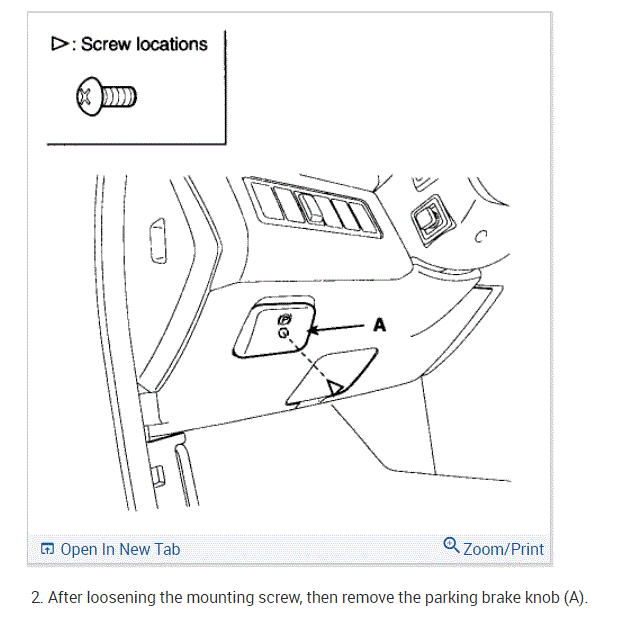 ▷: Screw locations

A

Open In New Tab

Zoom/Print

2. After loosening the mounting screw, then remove the parking brake knob (A).