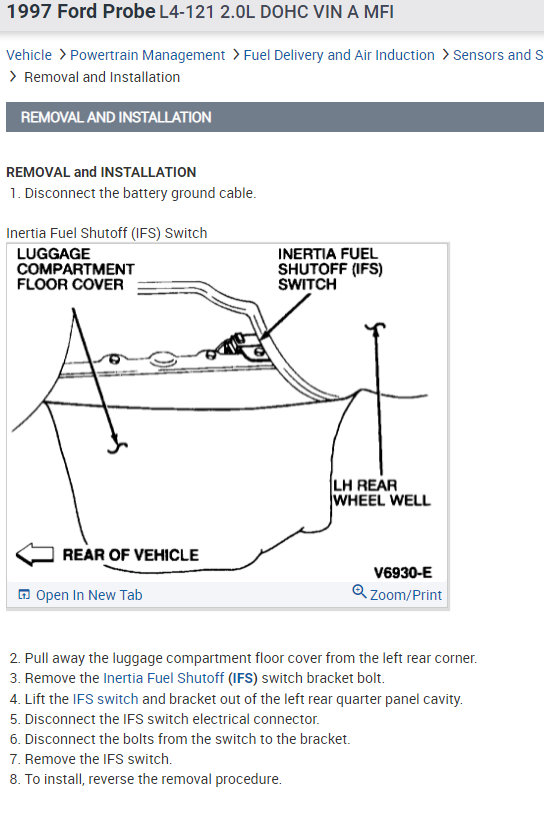 1997 Ford Probe L4-121 2.0L DOHC VIN A MFI

Vehicle > Powertrain Management > Fuel Delivery and Air Induction > Sensors and S
> Removal and Installation

REMOVAL AND INSTALLATION

REMOVAL and INSTALLATION
1. Disconnect the battery ground cable.

Inertia Fuel Shutoff (IFS) Switch

LUGGAGE COMPARTMENT FLOOR COVER
INERTIA FUEL SHUTOFF (IFS) SWITCH
LH REAR WHEEL WELL
REAR OF VEHICLE
V6930-E

Open In New Tab
Zoom/Print

2. Pull away the luggage compartment floor cover from the left rear corner.
3. Remove the Inertia Fuel Shutoff (IFS) switch bracket bolt.
4. Lift the IFS switch and bracket out of the left rear quarter panel cavity.
5. Disconnect the IFS switch electrical connector.
6. Disconnect the bolts from the switch to the bracket.
7. Remove the IFS switch.
8. To install, reverse the removal procedure.