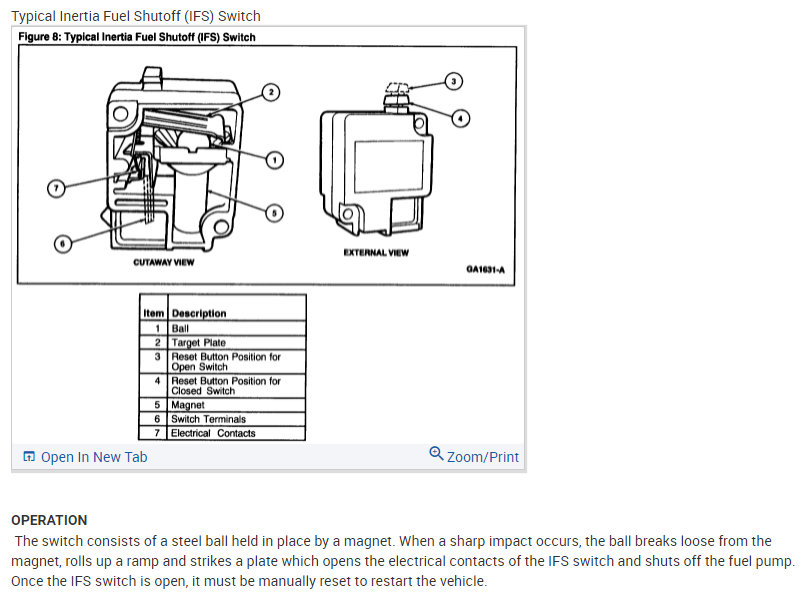 Typical Inertia Fuel Shutoff (IFS) Switch

Figure 8: Typical Inertia Fuel Shutoff (IFS) Switch

2

1

7

5

6

CUTAWAY VIEW

3

4

EXTERNAL VIEW

GA1631-A

| Item | Description |
|---|---|
| 1 | Ball |
| 2 | Target Plate |
| 3 | Reset Button Position for Open Switch |
| 4 | Reset Button Position for Closed Switch |
| 5 | Magnet |
| 6 | Switch Terminals |
| 7 | Electrical Contacts |

Open In New Tab

Zoom/Print

OPERATION

The switch consists of a steel ball held in place by a magnet. When a sharp impact occurs, the ball breaks loose from the magnet, rolls up a ramp and strikes a plate which opens the electrical contacts of the IFS switch and shuts off the fuel pump. Once the IFS switch is open, it must be manually reset to restart the vehicle.