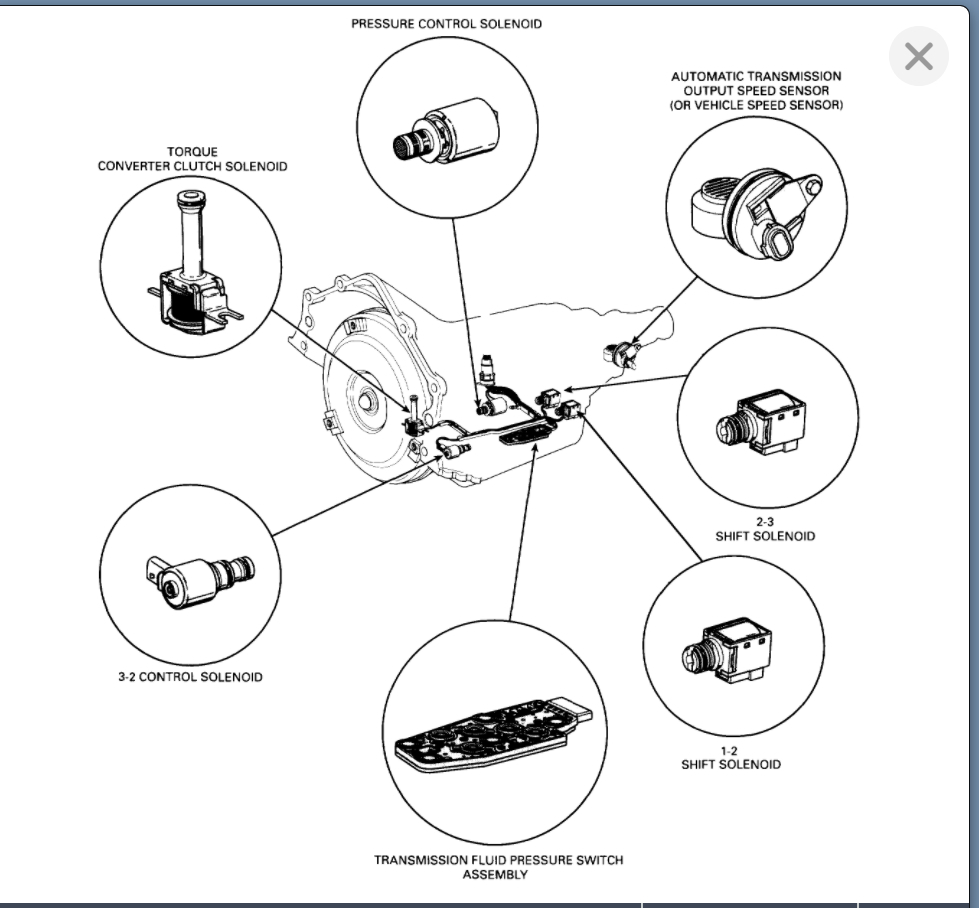 PRESSURE CONTROL SOLENOID

AUTOMATIC TRANSMISSION OUTPUT SPEED SENSOR (OR VEHICLE SPEED SENSOR)

TORQUE CONVERTER CLUTCH SOLENOID

2-3 SHIFT SOLENOID

3-2 CONTROL SOLENOID

1-2 SHIFT SOLENOID

TRANSMISSION FLUID PRESSURE SWITCH ASSEMBLY