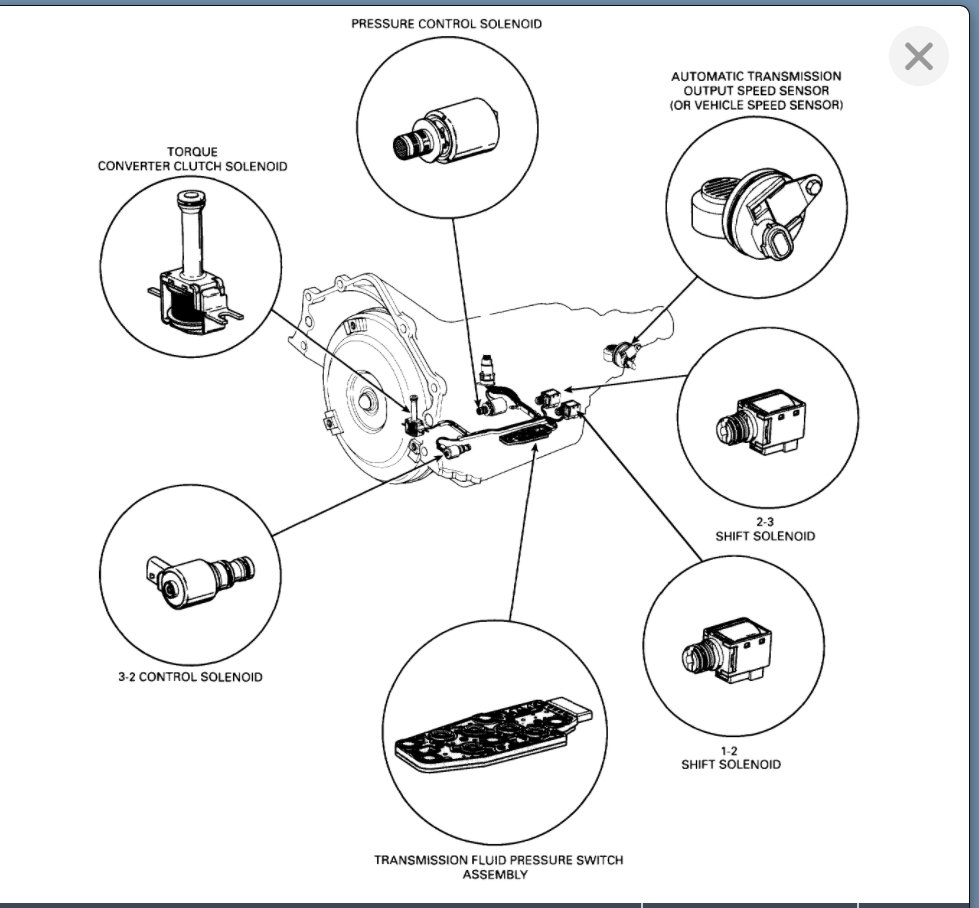 PRESSURE CONTROL SOLENOID

AUTOMATIC TRANSMISSION OUTPUT SPEED SENSOR (OR VEHICLE SPEED SENSOR)

TORQUE CONVERTER CLUTCH SOLENOID

2-3 SHIFT SOLENOID

3-2 CONTROL SOLENOID

1-2 SHIFT SOLENOID

TRANSMISSION FLUID PRESSURE SWITCH ASSEMBLY