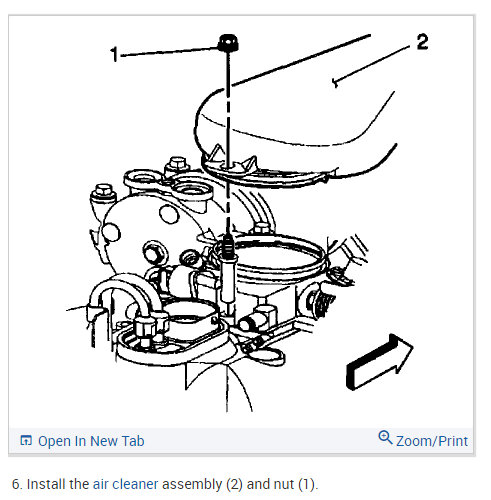 1

2

Open In New Tab

Zoom/Print

6. Install the air cleaner assembly (2) and nut (1).