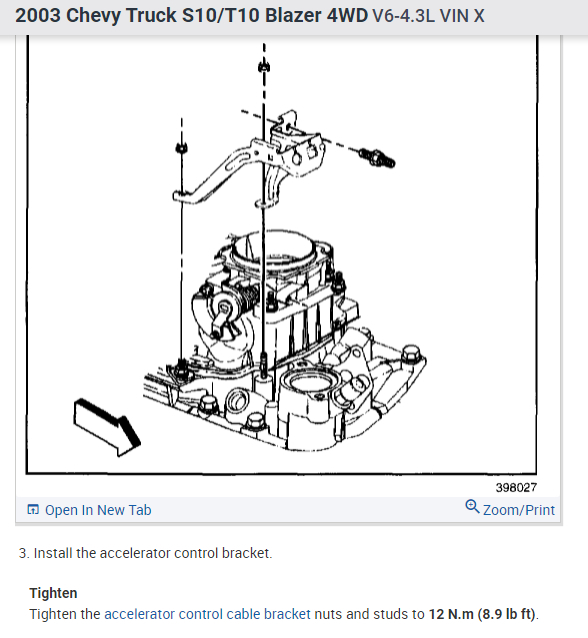 2003 Chevy Truck S10/T10 Blazer 4WD V6-4.3L VIN X

398027

Open In New Tab

Zoom/Print

3. Install the accelerator control bracket.

Tighten
Tighten the accelerator control cable bracket nuts and studs to 12 N.m (8.9 lb ft).