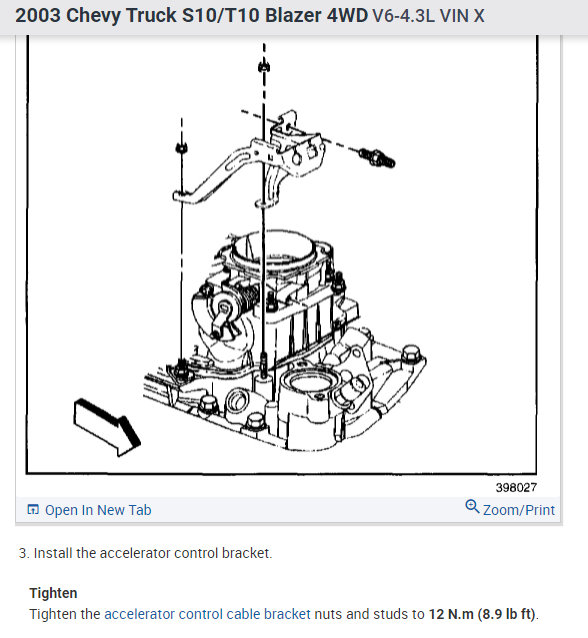 2003 Chevy Truck S10/T10 Blazer 4WD V6-4.3L VIN X

398027

Open In New Tab

Zoom/Print

3. Install the accelerator control bracket.

Tighten

Tighten the accelerator control cable bracket nuts and studs to 12 N.m (8.9 lb ft).