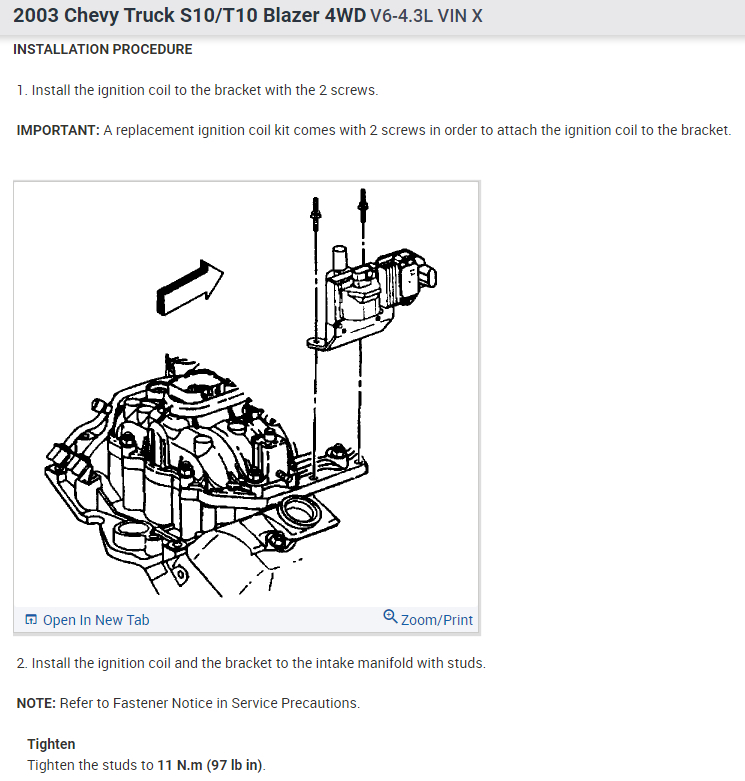 2003 Chevy Truck S10/T10 Blazer 4WD V6-4.3L VIN X

INSTALLATION PROCEDURE

1. Install the ignition coil to the bracket with the 2 screws.

IMPORTANT: A replacement ignition coil kit comes with 2 screws in order to attach the ignition coil to the bracket.

Open In New Tab

Zoom/Print

2. Install the ignition coil and the bracket to the intake manifold with studs.

NOTE: Refer to Fastener Notice in Service Precautions.

Tighten
Tighten the studs to 11 N.m (97 lb in).