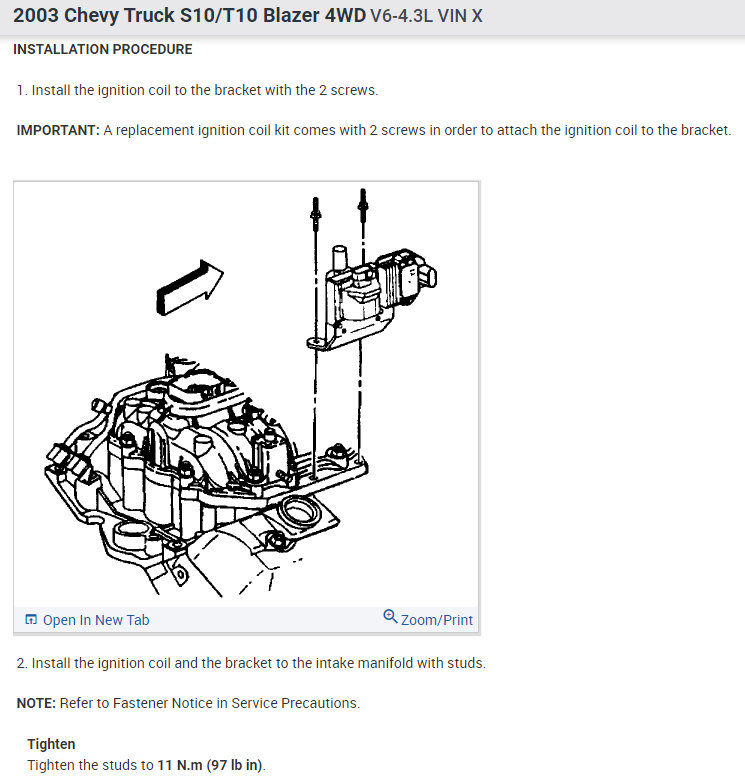 2003 Chevy Truck S10/T10 Blazer 4WD V6-4.3L VIN X

INSTALLATION PROCEDURE

1. Install the ignition coil to the bracket with the 2 screws.

IMPORTANT: A replacement ignition coil kit comes with 2 screws in order to attach the ignition coil to the bracket.

Open In New Tab

Zoom/Print

2. Install the ignition coil and the bracket to the intake manifold with studs.

NOTE: Refer to Fastener Notice in Service Precautions.

Tighten
Tighten the studs to 11 N.m (97 lb in).