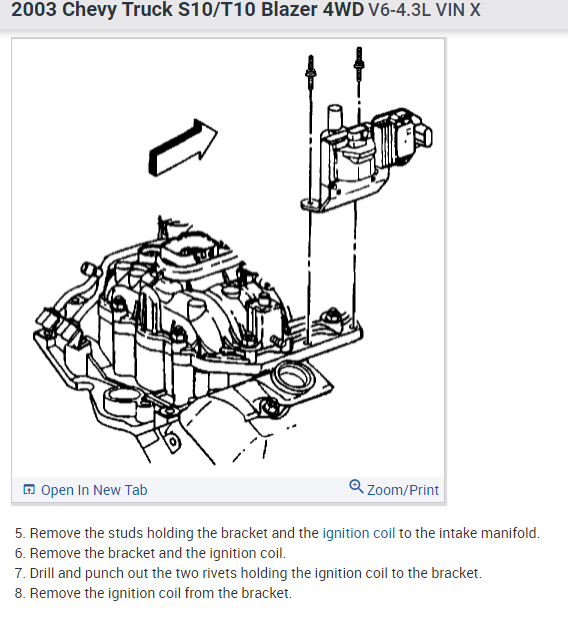 2003 Chevy Truck S10/T10 Blazer 4WD V6-4.3L VIN X

Open In New Tab

Zoom/Print

5. Remove the studs holding the bracket and the ignition coil to the intake manifold.
6. Remove the bracket and the ignition coil.
7. Drill and punch out the two rivets holding the ignition coil to the bracket.
8. Remove the ignition coil from the bracket.