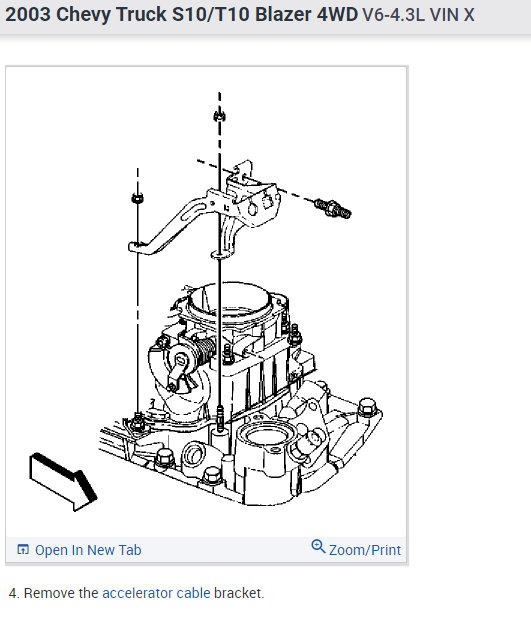 2003 Chevy Truck S10/T10 Blazer 4WD V6-4.3L VIN X

Open In New Tab

Zoom/Print

4. Remove the accelerator cable bracket.