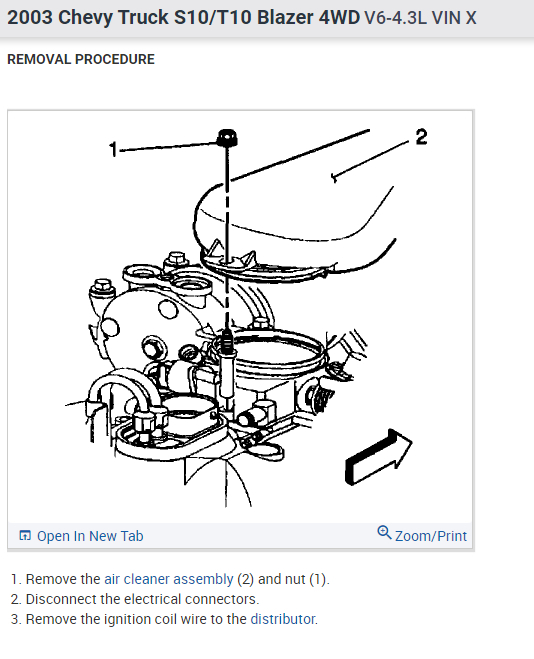 2003 Chevy Truck S10/T10 Blazer 4WD V6-4.3L VIN X

REMOVAL PROCEDURE

1

2

Open In New Tab

Zoom/Print

1. Remove the air cleaner assembly (2) and nut (1).
2. Disconnect the electrical connectors.
3. Remove the ignition coil wire to the distributor.