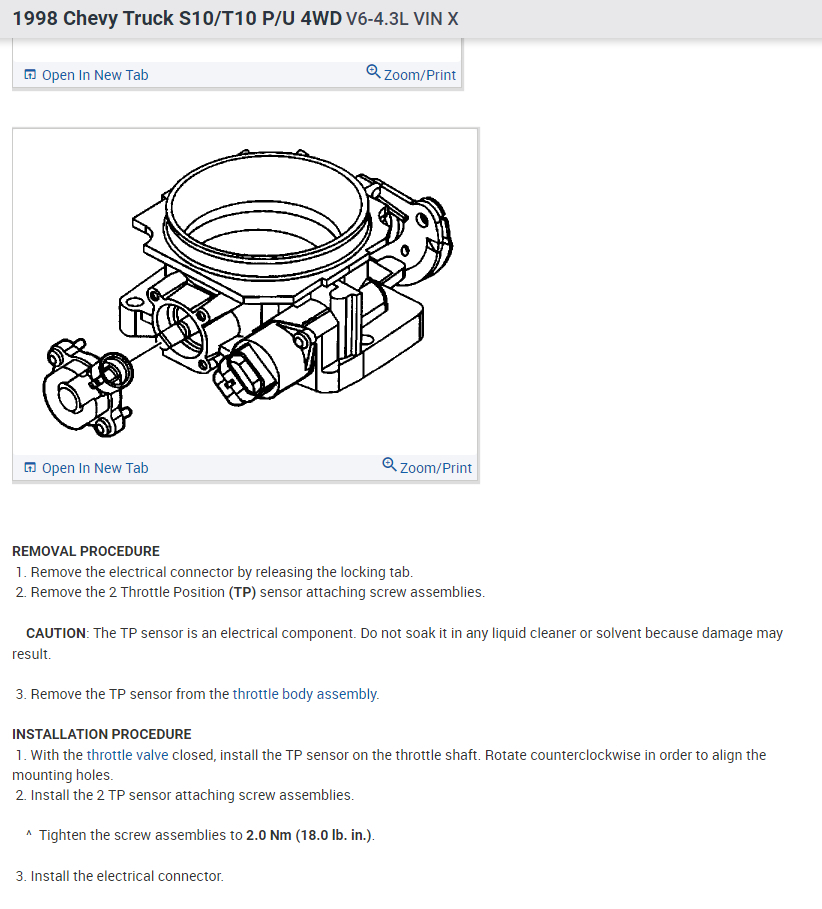 1998 Chevy Truck S10/T10 P/U 4WD V6-4.3L VIN X

Open In New Tab Zoom/Print

Open In New Tab Zoom/Print

REMOVAL PROCEDURE
1. Remove the electrical connector by releasing the locking tab.
2. Remove the 2 Throttle Position (TP) sensor attaching screw assemblies.

CAUTION: The TP sensor is an electrical component. Do not soak it in any liquid cleaner or solvent because damage may result.

3. Remove the TP sensor from the throttle body assembly.

INSTALLATION PROCEDURE
1. With the throttle valve closed, install the TP sensor on the throttle shaft. Rotate counterclockwise in order to align the mounting holes.
2. Install the 2 TP sensor attaching screw assemblies.

^ Tighten the screw assemblies to 2.0 Nm (18.0 lb. in.).

3. Install the electrical connector.