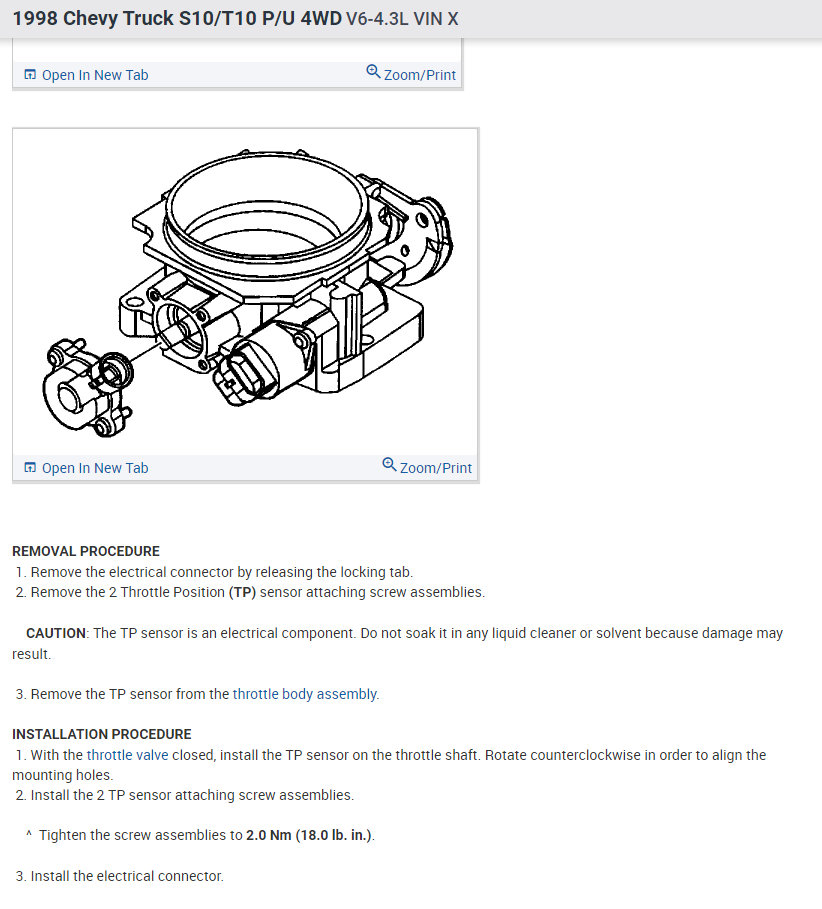 1998 Chevy Truck S10/T10 P/U 4WD V6-4.3L VIN X

Open In New Tab Zoom/Print

Open In New Tab Zoom/Print

REMOVAL PROCEDURE
1. Remove the electrical connector by releasing the locking tab.
2. Remove the 2 Throttle Position (TP) sensor attaching screw assemblies.

CAUTION: The TP sensor is an electrical component. Do not soak it in any liquid cleaner or solvent because damage may result.

3. Remove the TP sensor from the throttle body assembly.

INSTALLATION PROCEDURE
1. With the throttle valve closed, install the TP sensor on the throttle shaft. Rotate counterclockwise in order to align the mounting holes.
2. Install the 2 TP sensor attaching screw assemblies.

^ Tighten the screw assemblies to 2.0 Nm (18.0 lb. in.).

3. Install the electrical connector.