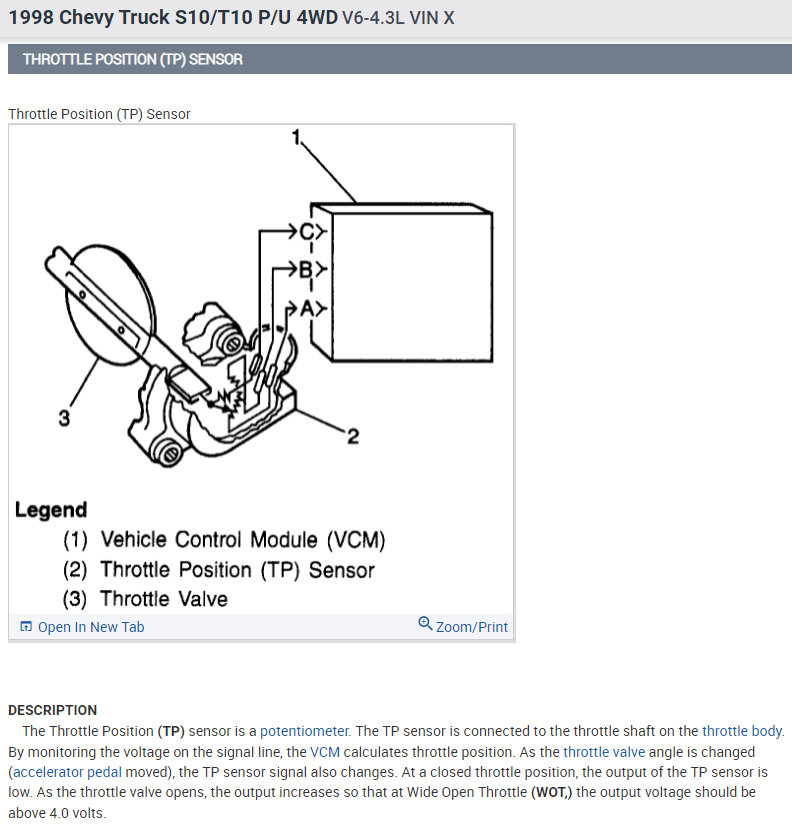 1998 Chevy Truck S10/T10 P/U 4WD V6-4.3L VIN X

THROTTLE POSITION (TP) SENSOR

Throttle Position (TP) Sensor

1

C

B

A

3

2

Legend

(1) Vehicle Control Module (VCM)

(2) Throttle Position (TP) Sensor

(3) Throttle Valve

Open In New Tab

Zoom/Print

DESCRIPTION

The Throttle Position (TP) sensor is a potentiometer. The TP sensor is connected to the throttle shaft on the throttle body. By monitoring the voltage on the signal line, the VCM calculates throttle position. As the throttle valve angle is changed (accelerator pedal moved), the TP sensor signal also changes. At a closed throttle position, the output of the TP sensor is low. As the throttle valve opens, the output increases so that at Wide Open Throttle (WOT,) the output voltage should be above 4.0 volts.