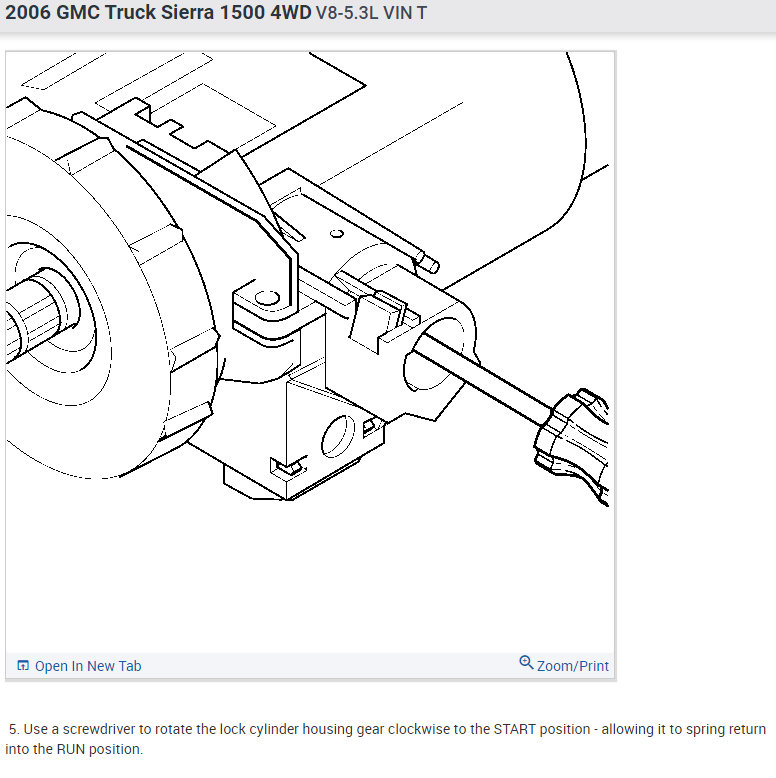 2006 GMC Truck Sierra 1500 4WD V8-5.3L VIN T

Open In New Tab

Zoom/Print

5. Use a screwdriver to rotate the lock cylinder housing gear clockwise to the START position - allowing it to spring return into the RUN position.