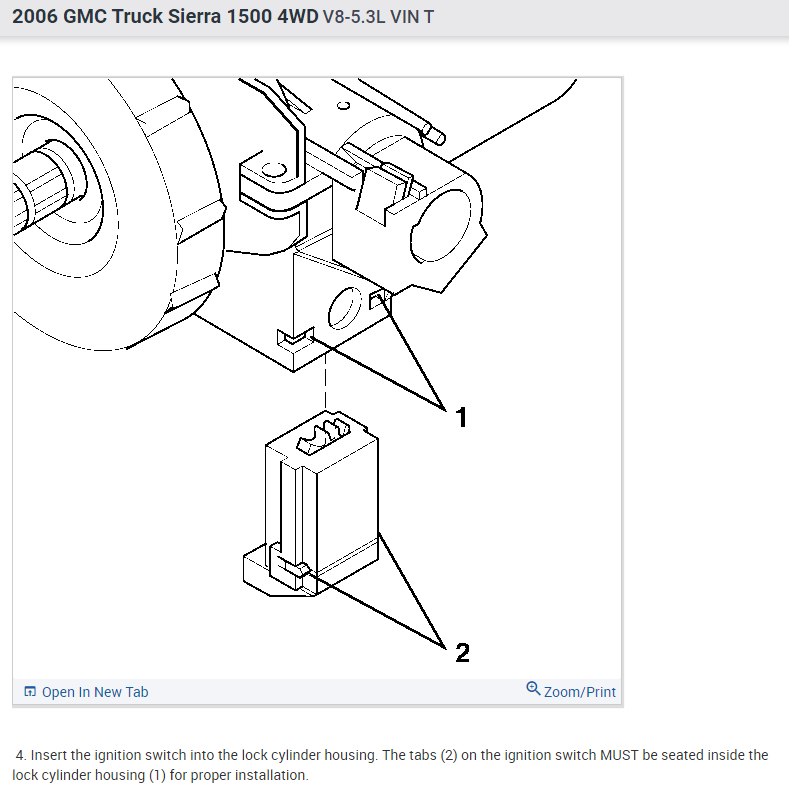 2006 GMC Truck Sierra 1500 4WD V8-5.3L VIN T

1

2

Open In New Tab

Zoom/Print

4. Insert the ignition switch into the lock cylinder housing. The tabs (2) on the ignition switch MUST be seated inside the lock cylinder housing (1) for proper installation.