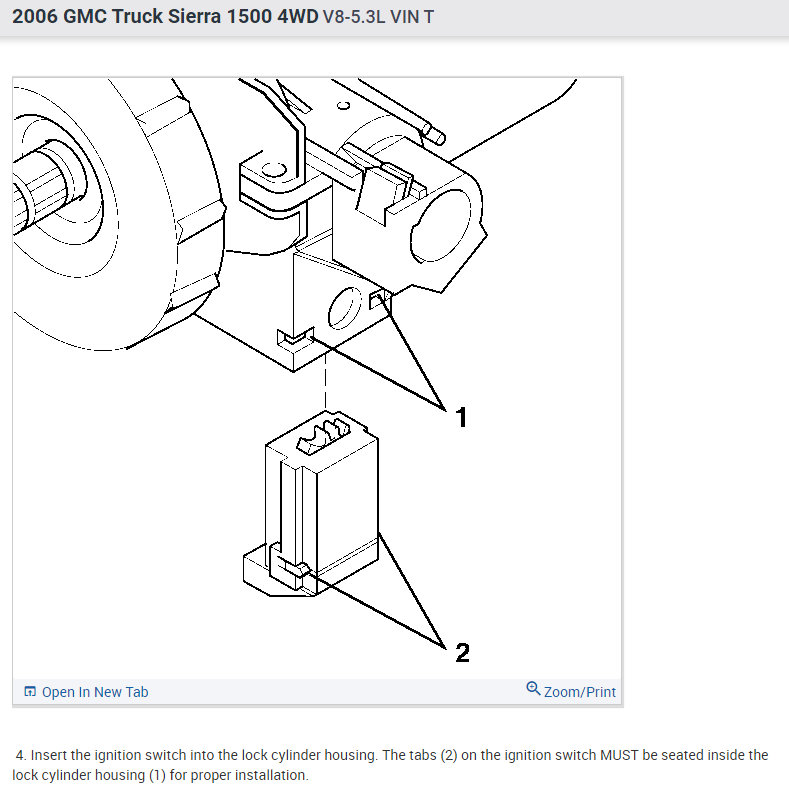 2006 GMC Truck Sierra 1500 4WD V8-5.3L VIN T

1

2

Open In New Tab

Zoom/Print

4. Insert the ignition switch into the lock cylinder housing. The tabs (2) on the ignition switch MUST be seated inside the lock cylinder housing (1) for proper installation.