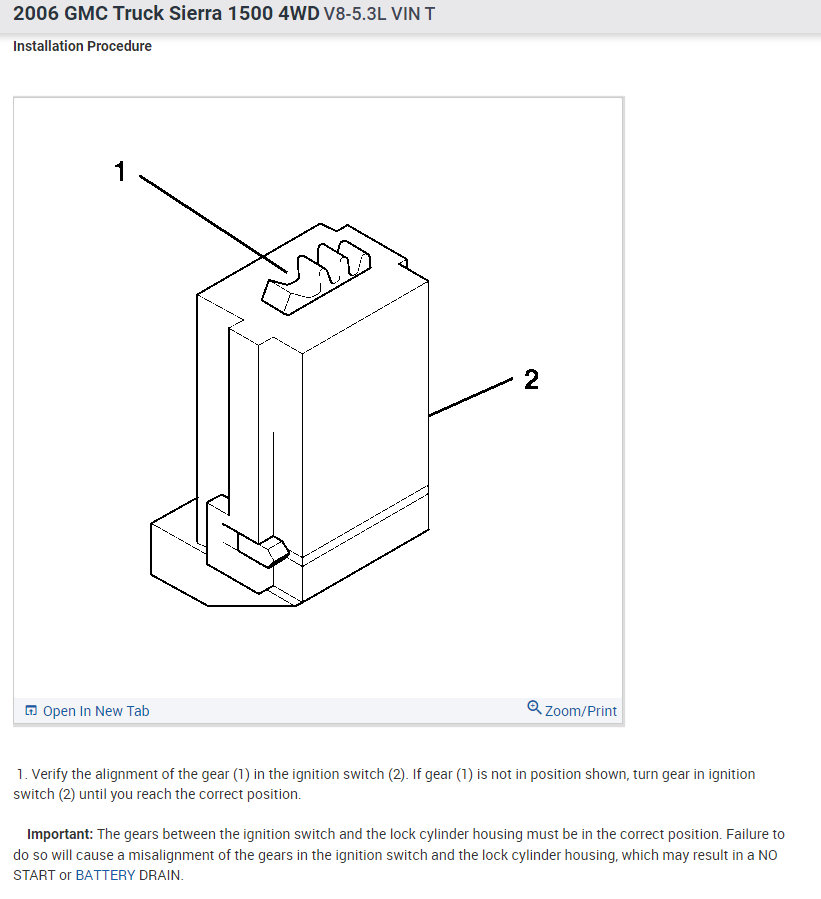 2006 GMC Truck Sierra 1500 4WD V8-5.3L VIN T

Installation Procedure

1

2

Open In New Tab

Zoom/Print

1. Verify the alignment of the gear (1) in the ignition switch (2). If gear (1) is not in position shown, turn gear in ignition switch (2) until you reach the correct position.

Important: The gears between the ignition switch and the lock cylinder housing must be in the correct position. Failure to do so will cause a misalignment of the gears in the ignition switch and the lock cylinder housing, which may result in a NO START or BATTERY DRAIN.