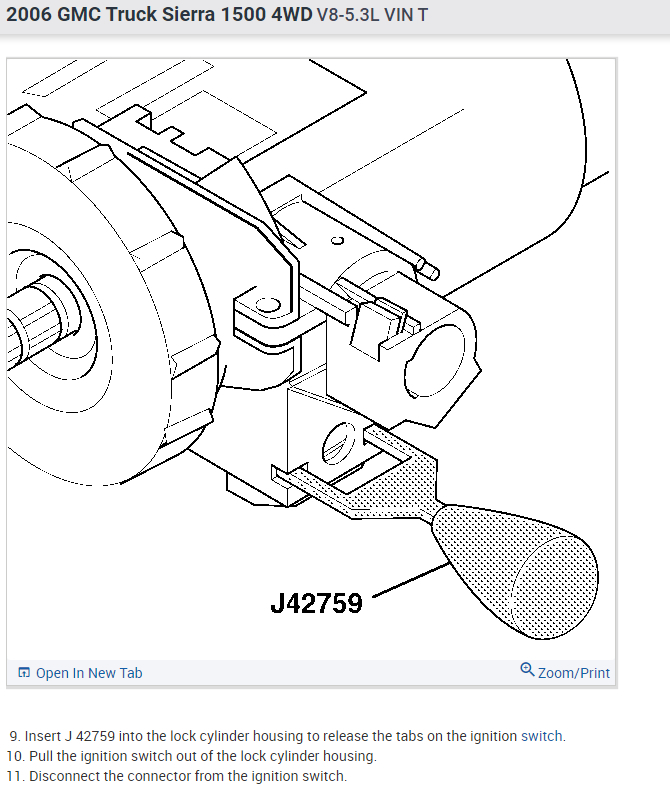 2006 GMC Truck Sierra 1500 4WD V8-5.3L VIN T

J42759

Open In New Tab

Zoom/Print

9. Insert J 42759 into the lock cylinder housing to release the tabs on the ignition switch.
10. Pull the ignition switch out of the lock cylinder housing.
11. Disconnect the connector from the ignition switch.