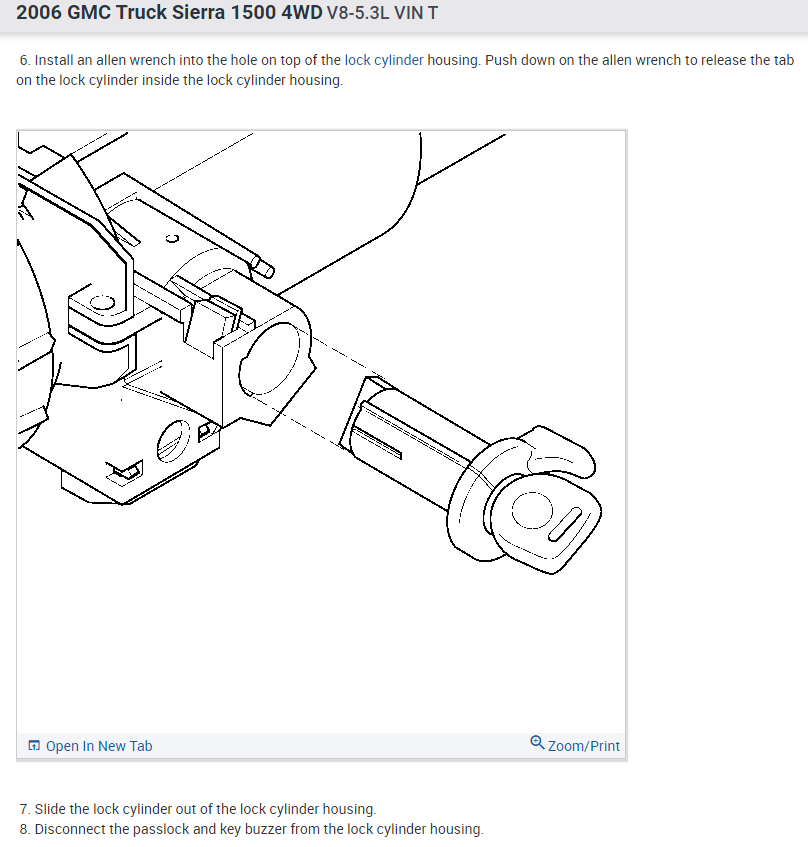 2006 GMC Truck Sierra 1500 4WD V8-5.3L VIN T

6. Install an allen wrench into the hole on top of the lock cylinder housing. Push down on the allen wrench to release the tab on the lock cylinder inside the lock cylinder housing.

Open In New Tab

Zoom/Print

7. Slide the lock cylinder out of the lock cylinder housing.
8. Disconnect the passlock and key buzzer from the lock cylinder housing.