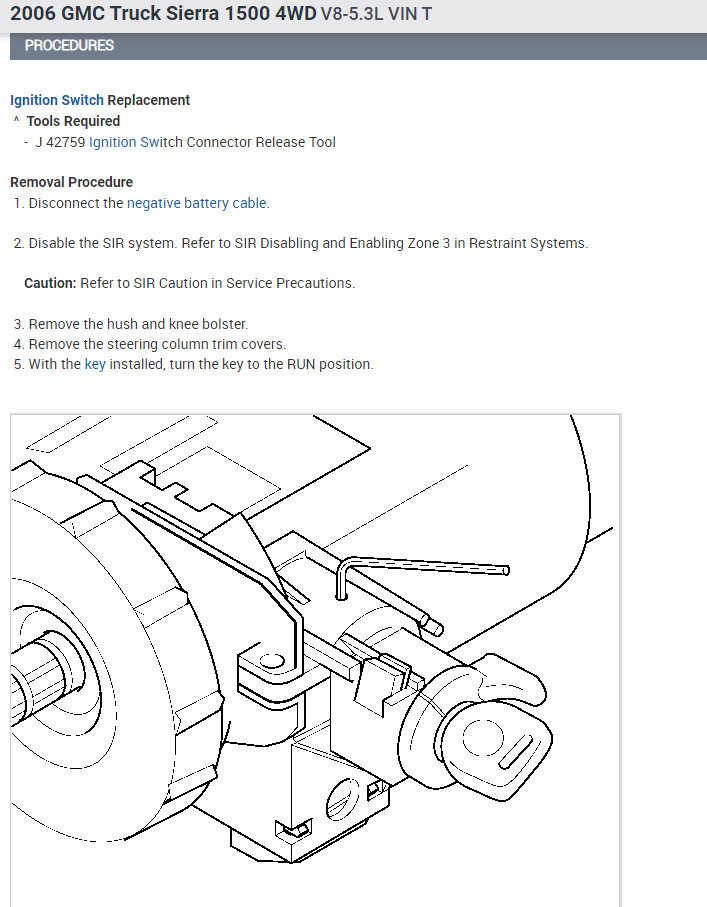 2006 GMC Truck Sierra 1500 4WD V8-5.3L VIN T

PROCEDURES

Ignition Switch Replacement
^ Tools Required
- J 42759 Ignition Switch Connector Release Tool

Removal Procedure
1. Disconnect the negative battery cable.

2. Disable the SIR system. Refer to SIR Disabling and Enabling Zone 3 in Restraint Systems.

Caution: Refer to SIR Caution in Service Precautions.

3. Remove the hush and knee bolster.
4. Remove the steering column trim covers.
5. With the key installed, turn the key to the RUN position.