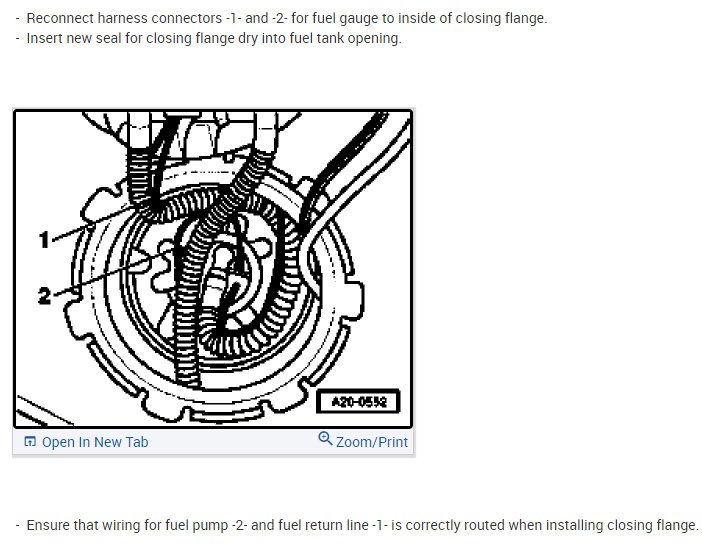 - Reconnect harness connectors -1- and -2- for fuel gauge to inside of closing flange.
- Insert new seal for closing flange dry into fuel tank opening.

1
2
A20-0552

Open In New Tab
Zoom/Print

- Ensure that wiring for fuel pump -2- and fuel return line -1- is correctly routed when installing closing flange.