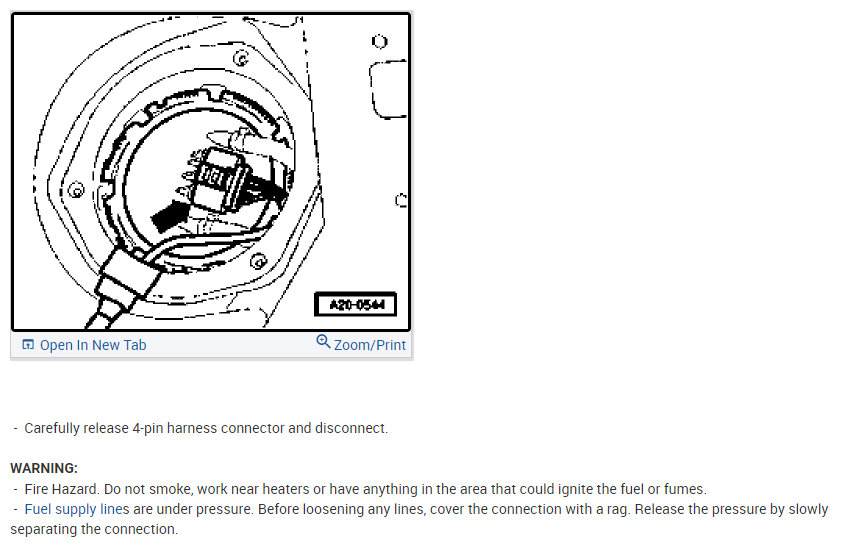 A20-0544

Open In New Tab
Zoom/Print

- Carefully release 4-pin harness connector and disconnect.

WARNING:
- Fire Hazard. Do not smoke, work near heaters or have anything in the area that could ignite the fuel or fumes.
- Fuel supply lines are under pressure. Before loosening any lines, cover the connection with a rag. Release the pressure by slowly separating the connection.