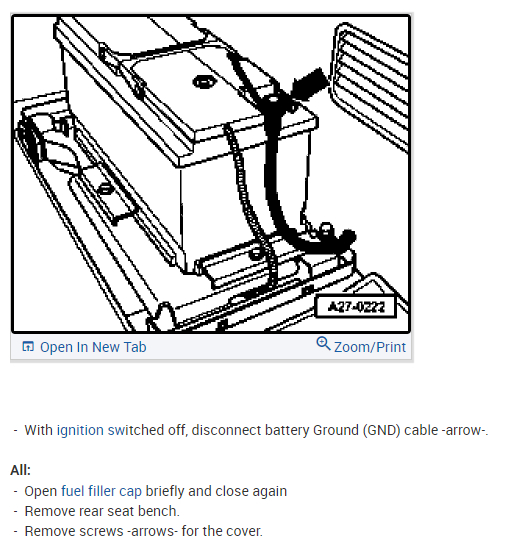 A27-0222

Open In New Tab Zoom/Print

- With ignition switched off, disconnect battery Ground (GND) cable -arrow-.

All:
- Open fuel filler cap briefly and close again
- Remove rear seat bench.
- Remove screws -arrows- for the cover.