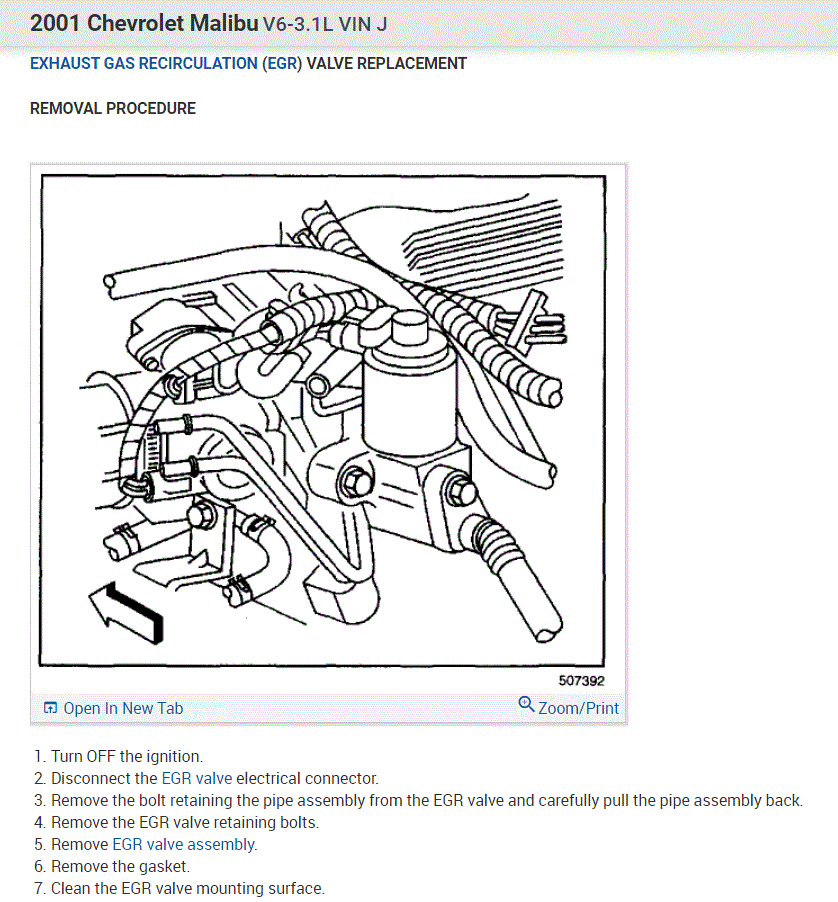 2001 Chevrolet Malibu V6-3.1L VIN J

EXHAUST GAS RECIRCULATION (EGR) VALVE REPLACEMENT

REMOVAL PROCEDURE

507392

Open In New Tab

Zoom/Print

1. Turn OFF the ignition.
2. Disconnect the EGR valve electrical connector.
3. Remove the bolt retaining the pipe assembly from the EGR valve and carefully pull the pipe assembly back.
4. Remove the EGR valve retaining bolts.
5. Remove EGR valve assembly.
6. Remove the gasket.
7. Clean the EGR valve mounting surface.