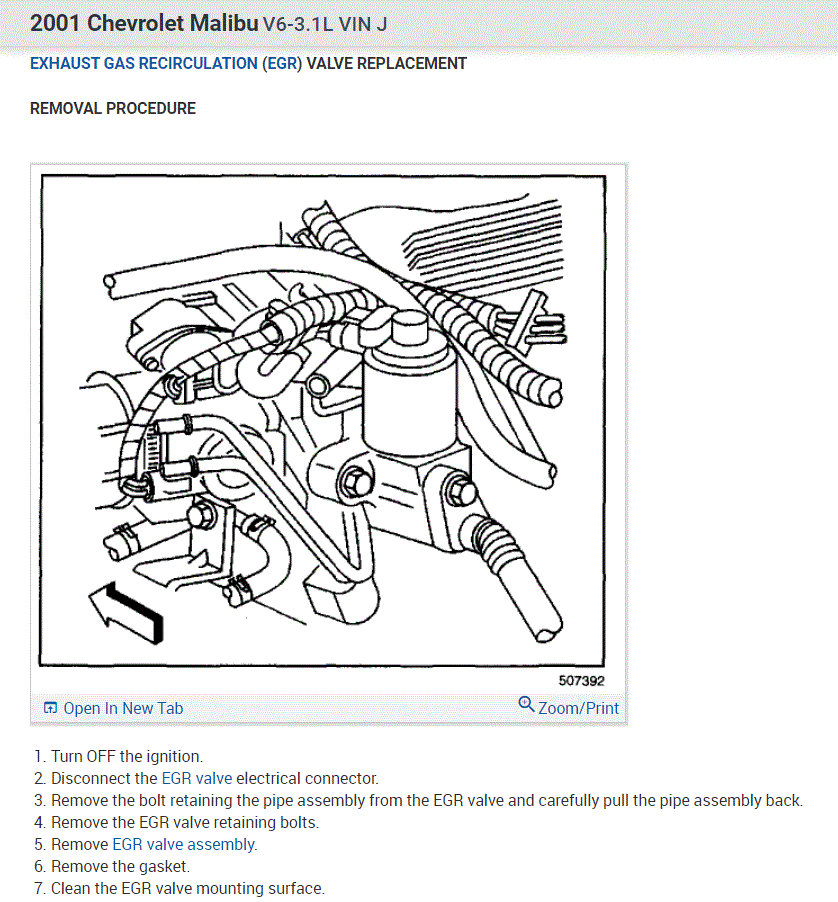 2001 Chevrolet Malibu V6-3.1L VIN J

EXHAUST GAS RECIRCULATION (EGR) VALVE REPLACEMENT

REMOVAL PROCEDURE

507392

Open In New Tab

Zoom/Print

1. Turn OFF the ignition.
2. Disconnect the EGR valve electrical connector.
3. Remove the bolt retaining the pipe assembly from the EGR valve and carefully pull the pipe assembly back.
4. Remove the EGR valve retaining bolts.
5. Remove EGR valve assembly.
6. Remove the gasket.
7. Clean the EGR valve mounting surface.