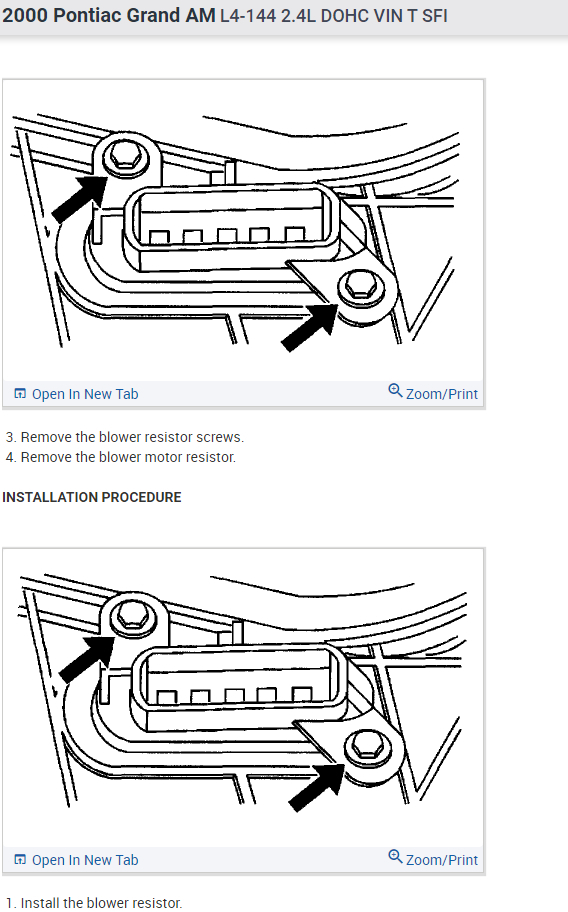 2000 Pontiac Grand AM L4-144 2.4L DOHC VIN T SFI

Open In New Tab

Zoom/Print

3. Remove the blower resistor screws.
4. Remove the blower motor resistor.

INSTALLATION PROCEDURE

Open In New Tab

Zoom/Print

1. Install the blower resistor.