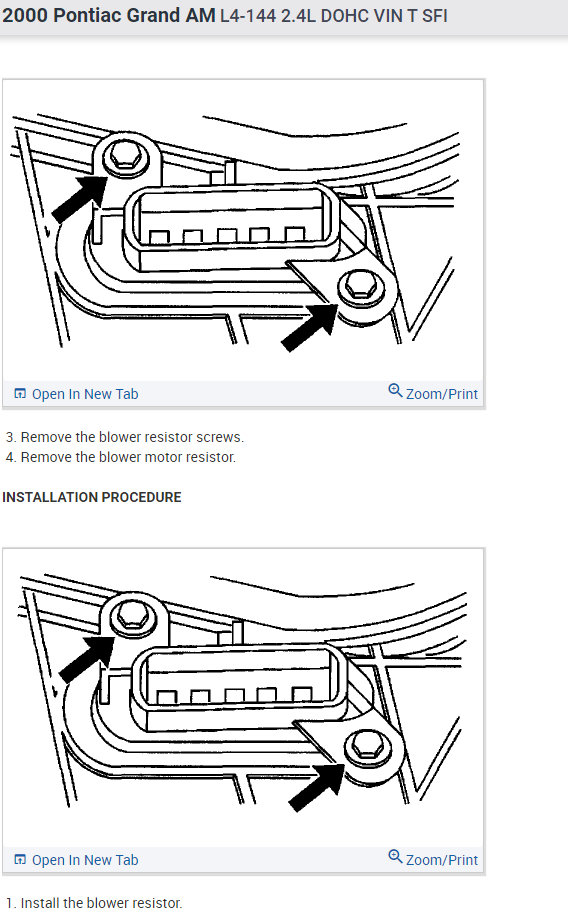 2000 Pontiac Grand AM L4-144 2.4L DOHC VIN T SFI

Open In New Tab

Zoom/Print

3. Remove the blower resistor screws.
4. Remove the blower motor resistor.

INSTALLATION PROCEDURE

Open In New Tab

Zoom/Print

1. Install the blower resistor.