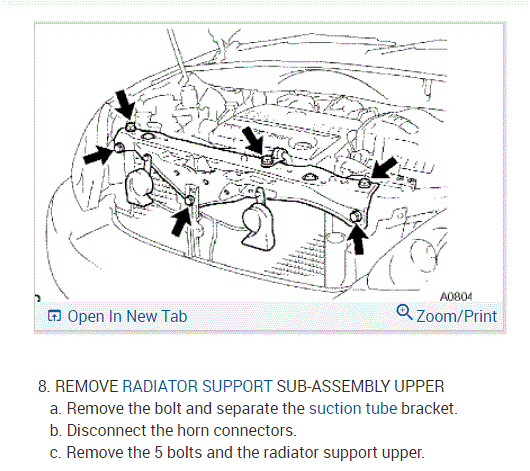 A0804

Open In New Tab

Zoom/Print

8. REMOVE RADIATOR SUPPORT SUB-ASSEMBLY UPPER

a. Remove the bolt and separate the suction tube bracket.

b. Disconnect the horn connectors.

c. Remove the 5 bolts and the radiator support upper.