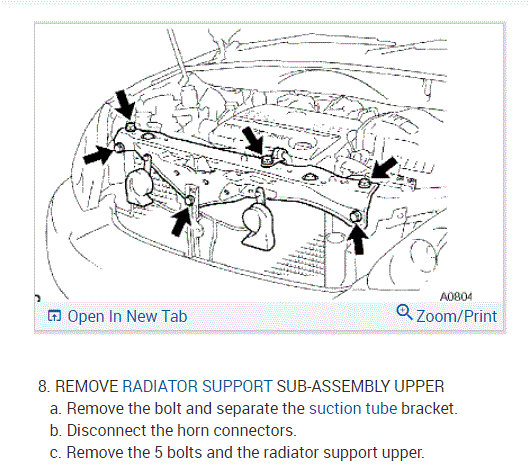 A0804

Open In New Tab

Zoom/Print

8. REMOVE RADIATOR SUPPORT SUB-ASSEMBLY UPPER

a. Remove the bolt and separate the suction tube bracket.

b. Disconnect the horn connectors.

c. Remove the 5 bolts and the radiator support upper.