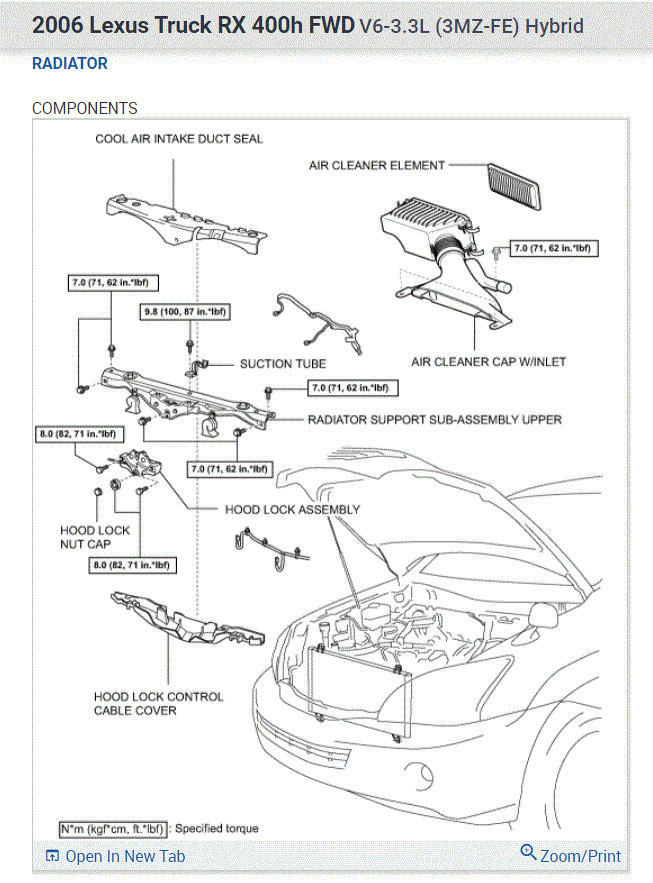 2006 Lexus Truck RX 400h FWD V6-3.3L (3MZ-FE) Hybrid

RADIATOR

COMPONENTS

COOL AIR INTAKE DUCT SEAL

AIR CLEANER ELEMENT

7.0 (71, 62 in.*lbf)

7.0 (71, 62 in.*lbf)

9.8 (100, 87 in.*lbf)

SUCTION TUBE

AIR CLEANER CAP W/INLET

7.0 (71, 62 in.*lbf)

RADIATOR SUPPORT SUB-ASSEMBLY UPPER

8.0 (82, 71 in.*lbf)

7.0 (71, 62 in.*lbf)

HOOD LOCK ASSEMBLY

HOOD LOCK NUT CAP

8.0 (82, 71 in.*lbf)

HOOD LOCK CONTROL CABLE COVER

N*m (kgf*cm, ft.*lbf) : Specified torque

Open In New Tab

Zoom/Print