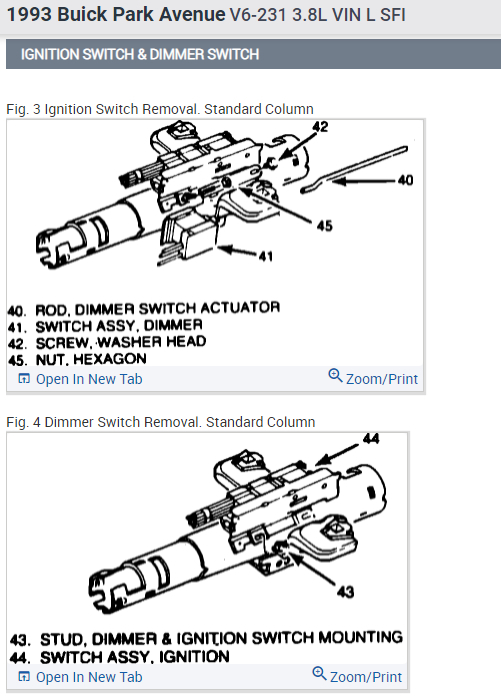 1993 Buick Park Avenue V6-231 3.8L VIN L SFI

IGNITION SWITCH & DIMMER SWITCH

Fig. 3 Ignition Switch Removal. Standard Column

42
40
45
41

40. ROD, DIMMER SWITCH ACTUATOR
41. SWITCH ASSY, DIMMER
42. SCREW, WASHER HEAD
45. NUT, HEXAGON

Open In New Tab
Zoom/Print

Fig. 4 Dimmer Switch Removal. Standard Column

44
43

43. STUD, DIMMER & IGNITION SWITCH MOUNTING
44. SWITCH ASSY, IGNITION

Open In New Tab
Zoom/Print