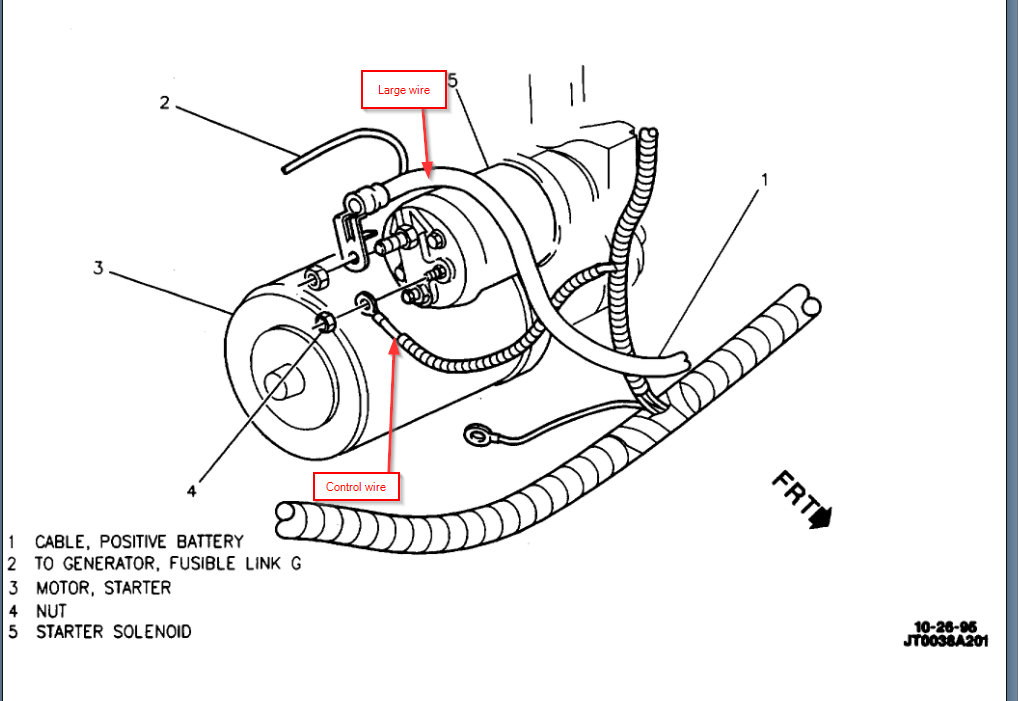 Large wire

5

2

1

3

4

Control wire

FRT

1 CABLE, POSITIVE BATTERY
2 TO GENERATOR, FUSIBLE LINK G
3 MOTOR, STARTER
4 NUT
5 STARTER SOLENOID

10-26-95
JT0038A201