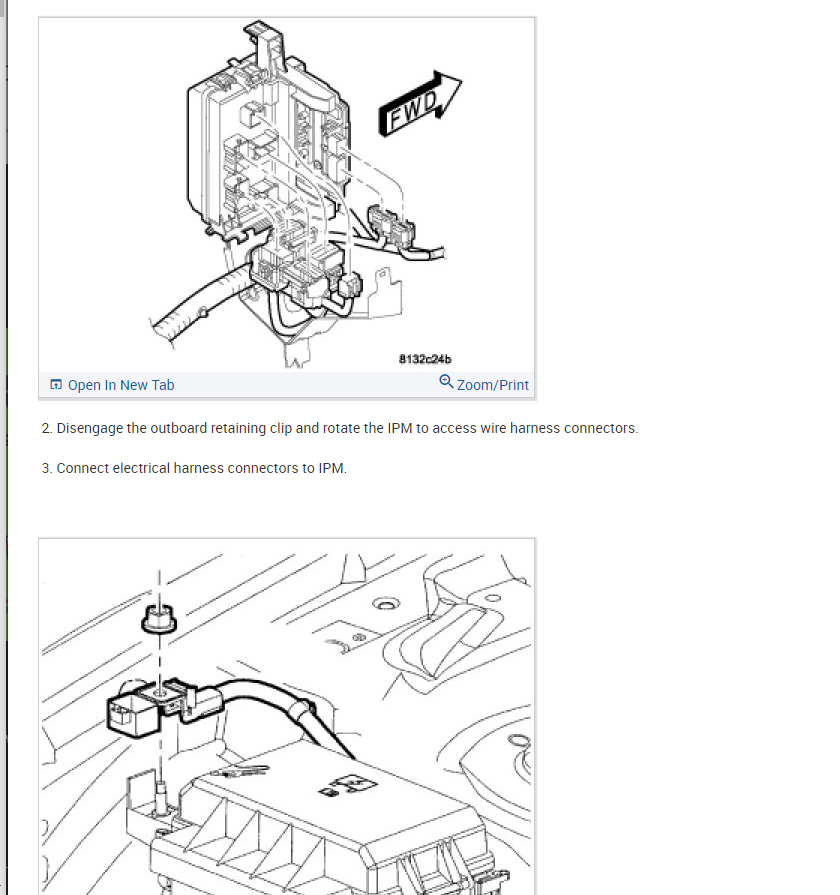 FWD

8132c24b

Open In New Tab

Zoom/Print

2. Disengage the outboard retaining clip and rotate the IPM to access wire harness connectors.

3. Connect electrical harness connectors to IPM.