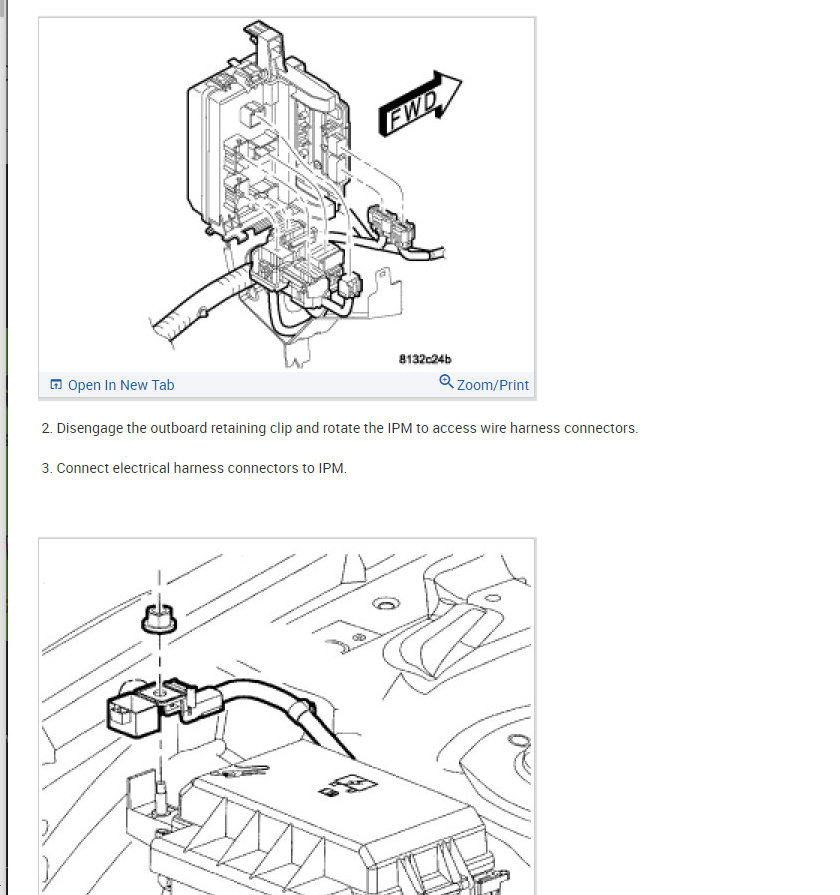 FWD

8132c24b

Open In New Tab

Zoom/Print

2. Disengage the outboard retaining clip and rotate the IPM to access wire harness connectors.

3. Connect electrical harness connectors to IPM.