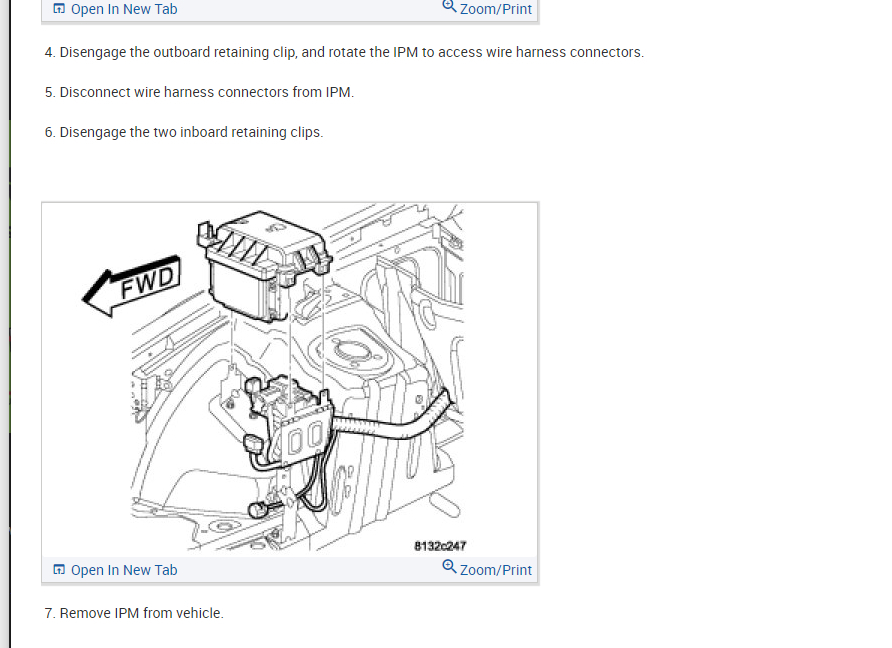 Open In New Tab
Zoom/Print

4. Disengage the outboard retaining clip, and rotate the IPM to access wire harness connectors.

5. Disconnect wire harness connectors from IPM.

6. Disengage the two inboard retaining clips.

FWD

8132c247

Open In New Tab
Zoom/Print

7. Remove IPM from vehicle.