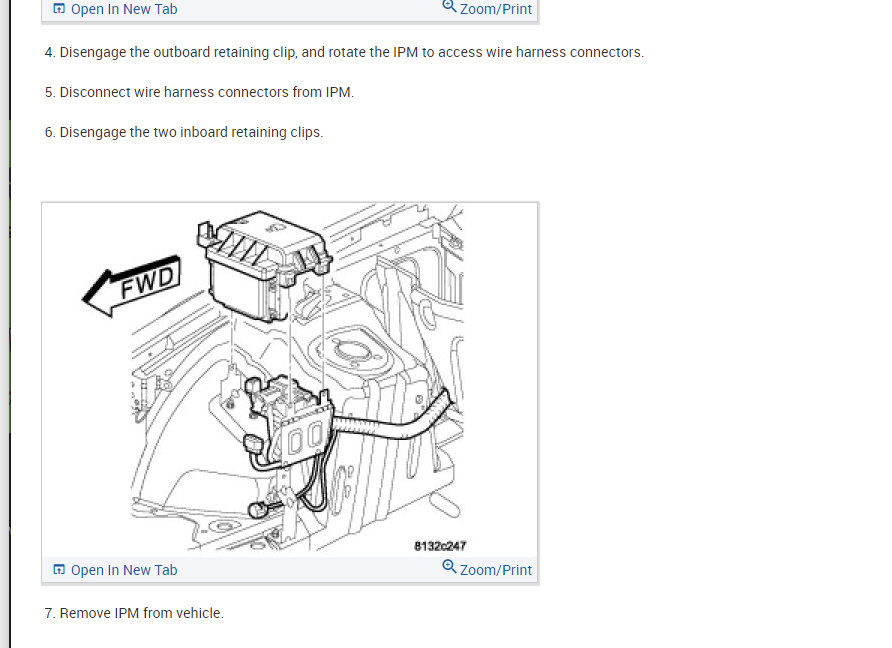 Open In New Tab
Zoom/Print

4. Disengage the outboard retaining clip, and rotate the IPM to access wire harness connectors.

5. Disconnect wire harness connectors from IPM.

6. Disengage the two inboard retaining clips.

FWD

8132c247

Open In New Tab
Zoom/Print

7. Remove IPM from vehicle.