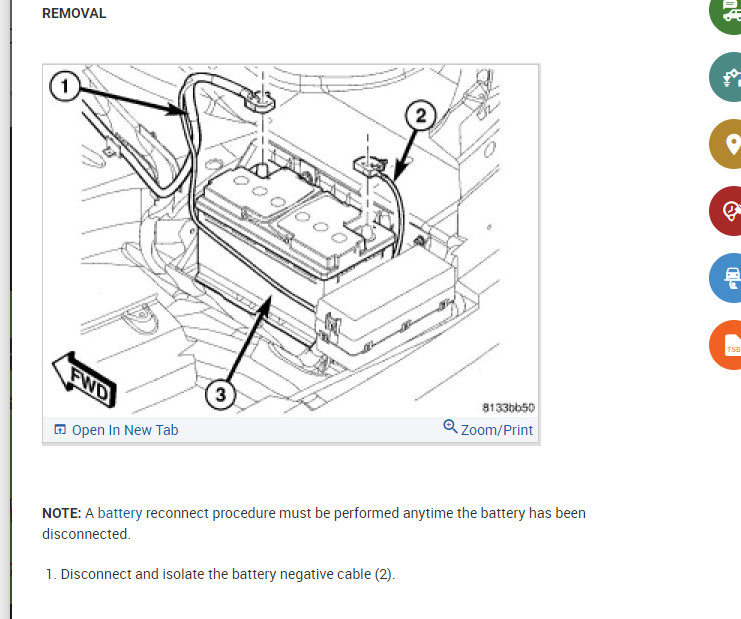 REMOVAL

1
2
3
FWD
8133bb50

Open In New Tab
Zoom/Print

TSB

NOTE: A battery reconnect procedure must be performed anytime the battery has been disconnected.

1. Disconnect and isolate the battery negative cable (2).