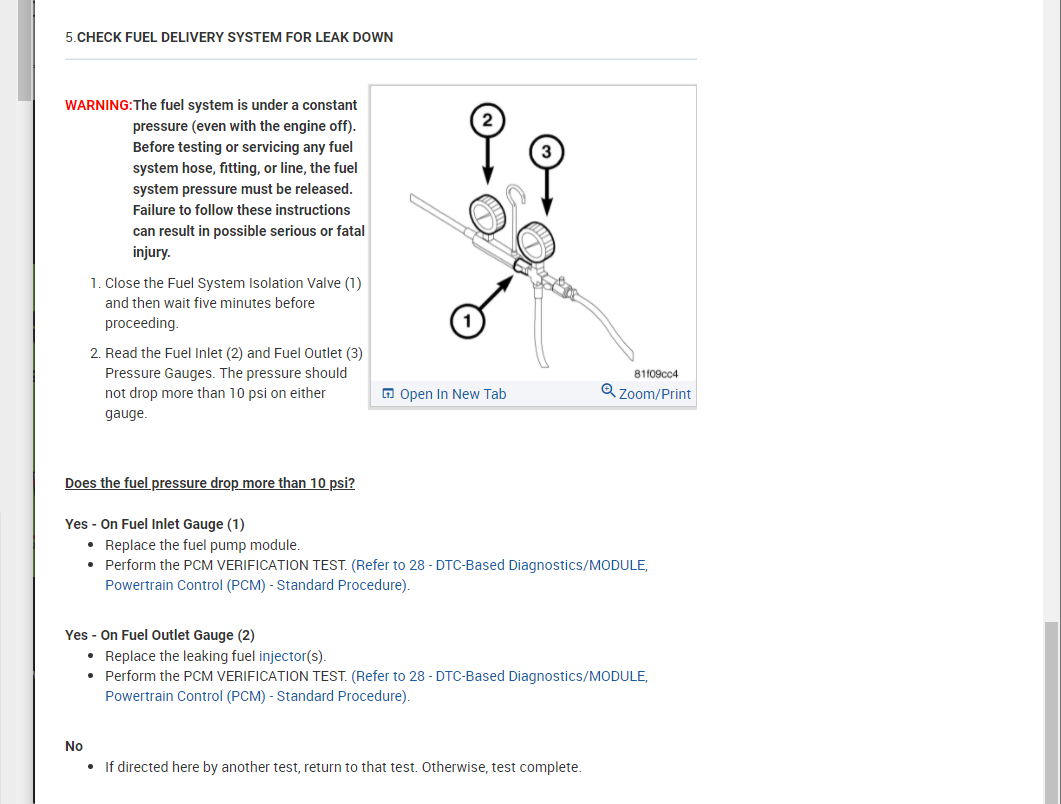 5.CHECK FUEL DELIVERY SYSTEM FOR LEAK DOWN

WARNING:The fuel system is under a constant pressure (even with the engine off). Before testing or servicing any fuel system hose, fitting, or line, the fuel system pressure must be released. Failure to follow these instructions can result in possible serious or fatal injury.

1. Close the Fuel System Isolation Valve (1) and then wait five minutes before proceeding.

2. Read the Fuel Inlet (2) and Fuel Outlet (3) Pressure Gauges. The pressure should not drop more than 10 psi on either gauge.

2
3
1
81f09cc4
Open In New Tab
Zoom/Print

Does the fuel pressure drop more than 10 psi?

Yes - On Fuel Inlet Gauge (1)
• Replace the fuel pump module.
• Perform the PCM VERIFICATION TEST. (Refer to 28 - DTC-Based Diagnostics/MODULE, Powertrain Control (PCM) - Standard Procedure).

Yes - On Fuel Outlet Gauge (2)
• Replace the leaking fuel injector(s).
• Perform the PCM VERIFICATION TEST. (Refer to 28 - DTC-Based Diagnostics/MODULE, Powertrain Control (PCM) - Standard Procedure).

No
• If directed here by another test, return to that test. Otherwise, test complete.