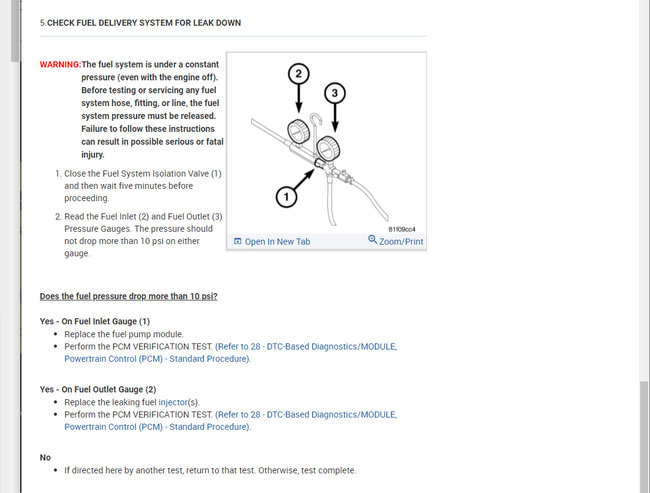 5.CHECK FUEL DELIVERY SYSTEM FOR LEAK DOWN

WARNING:The fuel system is under a constant pressure (even with the engine off). Before testing or servicing any fuel system hose, fitting, or line, the fuel system pressure must be released. Failure to follow these instructions can result in possible serious or fatal injury.

1. Close the Fuel System Isolation Valve (1) and then wait five minutes before proceeding.
2. Read the Fuel Inlet (2) and Fuel Outlet (3) Pressure Gauges. The pressure should not drop more than 10 psi on either gauge.

2
3
1
81f09cc4
Open In New Tab
Zoom/Print

Does the fuel pressure drop more than 10 psi?

Yes - On Fuel Inlet Gauge (1)
• Replace the fuel pump module.
• Perform the PCM VERIFICATION TEST. (Refer to 28 - DTC-Based Diagnostics/MODULE, Powertrain Control (PCM) - Standard Procedure).

Yes - On Fuel Outlet Gauge (2)
• Replace the leaking fuel injector(s).
• Perform the PCM VERIFICATION TEST. (Refer to 28 - DTC-Based Diagnostics/MODULE, Powertrain Control (PCM) - Standard Procedure).

No
• If directed here by another test, return to that test. Otherwise, test complete.