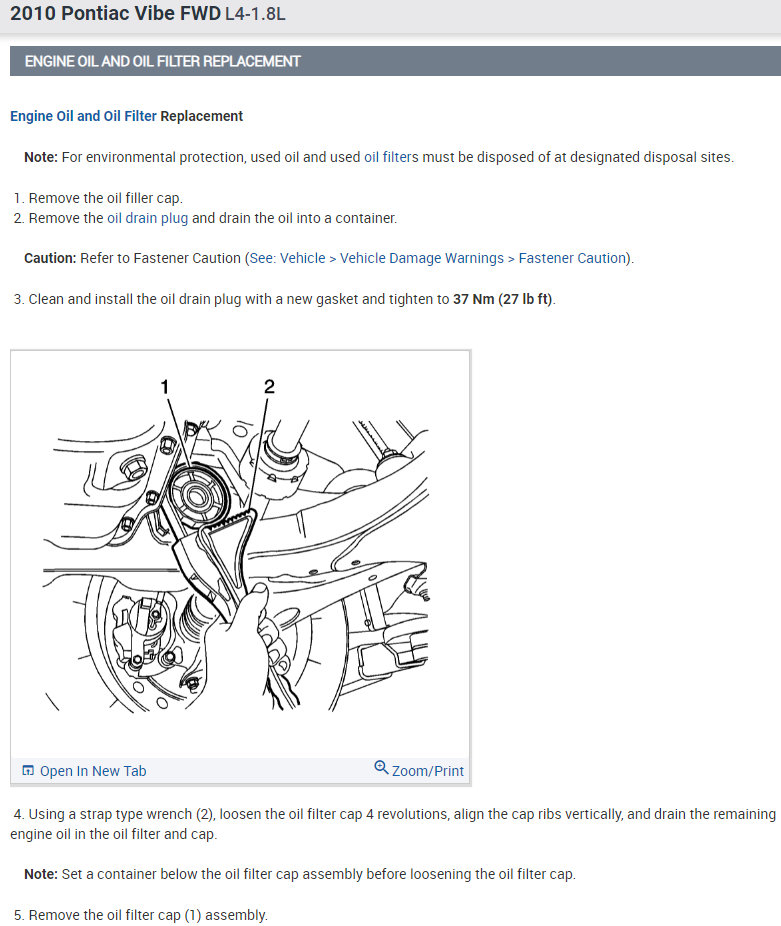 2010 Pontiac Vibe FWD L4-1.8L

ENGINE OIL AND OIL FILTER REPLACEMENT

Engine Oil and Oil Filter Replacement

Note: For environmental protection, used oil and used oil filters must be disposed of at designated disposal sites.

1. Remove the oil filler cap.
2. Remove the oil drain plug and drain the oil into a container.

Caution: Refer to Fastener Caution (See: Vehicle > Vehicle Damage Warnings > Fastener Caution).

3. Clean and install the oil drain plug with a new gasket and tighten to 37 Nm (27 lb ft).

1
2

Open In New Tab
Zoom/Print

4. Using a strap type wrench (2), loosen the oil filter cap 4 revolutions, align the cap ribs vertically, and drain the remaining engine oil in the oil filter and cap.

Note: Set a container below the oil filter cap assembly before loosening the oil filter cap.

5. Remove the oil filter cap (1) assembly.