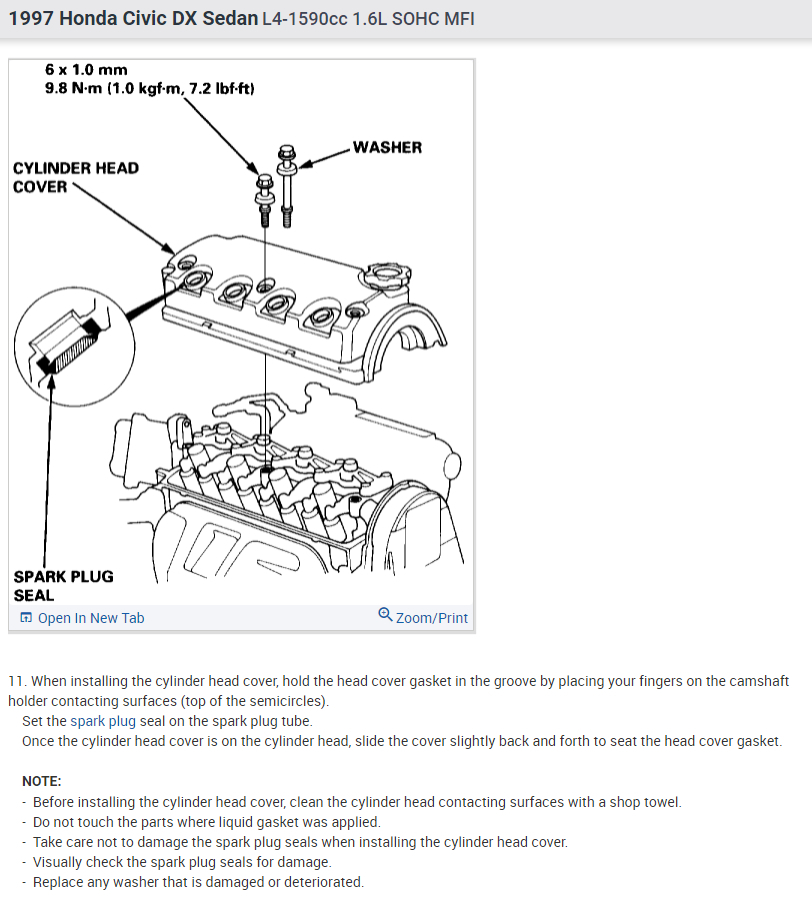 1997 Honda Civic DX Sedan L4-1590cc 1.6L SOHC MFI

6 x 1.0 mm
9.8 N·m (1.0 kgf·m, 7.2 lbf·ft)

WASHER

CYLINDER HEAD COVER

SPARK PLUG SEAL

Open In New Tab

Zoom/Print

11. When installing the cylinder head cover, hold the head cover gasket in the groove by placing your fingers on the camshaft holder contacting surfaces (top of the semicircles).
Set the spark plug seal on the spark plug tube.
Once the cylinder head cover is on the cylinder head, slide the cover slightly back and forth to seat the head cover gasket.

NOTE:
- Before installing the cylinder head cover, clean the cylinder head contacting surfaces with a shop towel.
- Do not touch the parts where liquid gasket was applied.
- Take care not to damage the spark plug seals when installing the cylinder head cover.
- Visually check the spark plug seals for damage.
- Replace any washer that is damaged or deteriorated.