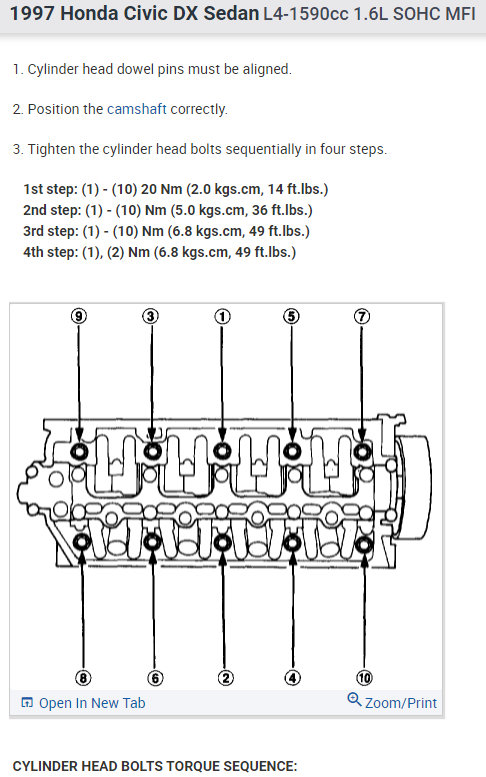 1997 Honda Civic DX Sedan L4-1590cc 1.6L SOHC MFI

1. Cylinder head dowel pins must be aligned.

2. Position the camshaft correctly.

3. Tighten the cylinder head bolts sequentially in four steps.

1st step: (1) - (10) 20 Nm (2.0 kgs.cm, 14 ft.lbs.)
2nd step: (1) - (10) Nm (5.0 kgs.cm, 36 ft.lbs.)
3rd step: (1) - (10) Nm (6.8 kgs.cm, 49 ft.lbs.)
4th step: (1), (2) Nm (6.8 kgs.cm, 49 ft.lbs.)

9 3 1 5 7

8 6 2 4 10

Open In New Tab Zoom/Print

CYLINDER HEAD BOLTS TORQUE SEQUENCE: