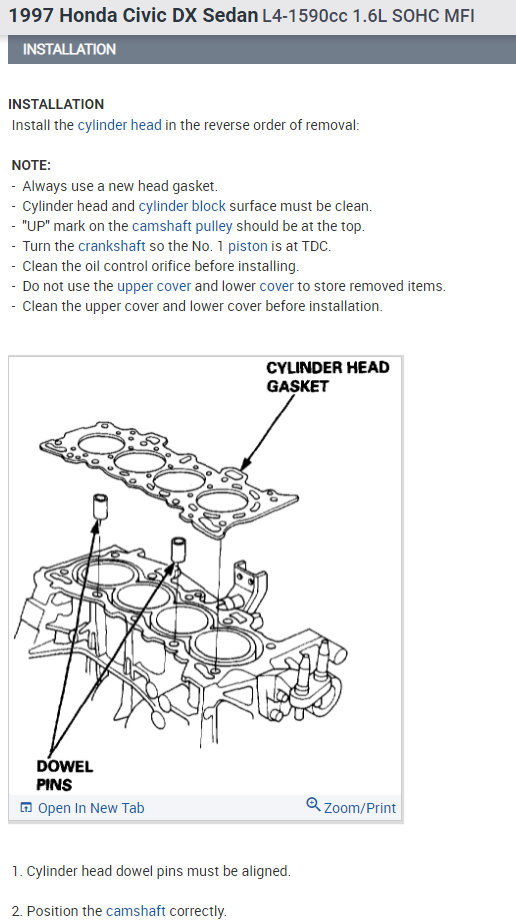 1997 Honda Civic DX Sedan L4-1590cc 1.6L SOHC MFI

INSTALLATION

INSTALLATION
Install the cylinder head in the reverse order of removal:

NOTE:
- Always use a new head gasket.
- Cylinder head and cylinder block surface must be clean.
- "UP" mark on the camshaft pulley should be at the top.
- Turn the crankshaft so the No. 1 piston is at TDC.
- Clean the oil control orifice before installing.
- Do not use the upper cover and lower cover to store removed items.
- Clean the upper cover and lower cover before installation.

CYLINDER HEAD GASKET

DOWEL PINS

Open In New Tab

Zoom/Print

1. Cylinder head dowel pins must be aligned.

2. Position the camshaft correctly.