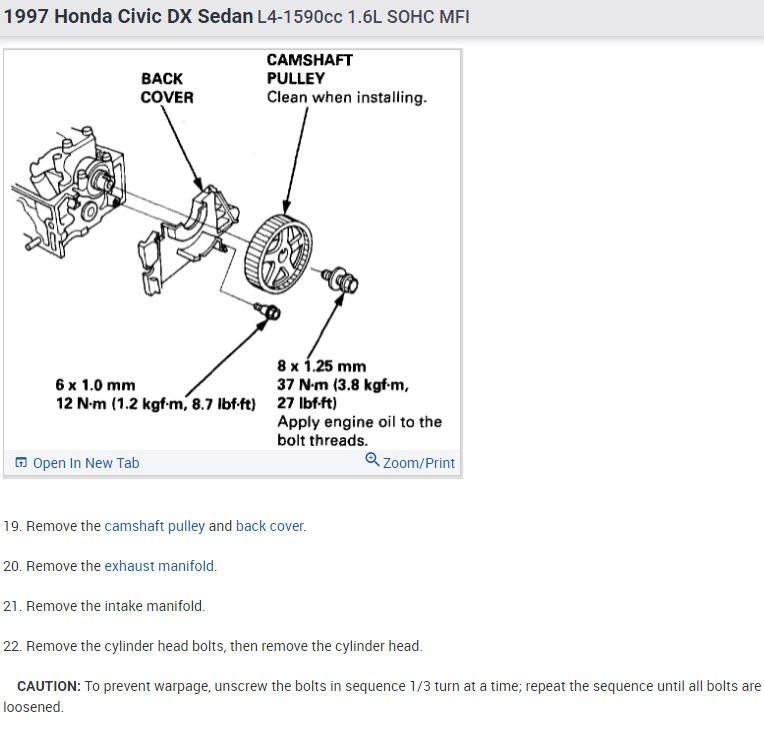 1997 Honda Civic DX Sedan L4-1590cc 1.6L SOHC MFI

BACK COVER

CAMSHAFT PULLEY
Clean when installing.

6 x 1.0 mm
12 N·m (1.2 kgf·m, 8.7 lbf·ft)

8 x 1.25 mm
37 N·m (3.8 kgf·m, 27 lbf·ft)
Apply engine oil to the bolt threads.

Open In New Tab

Zoom/Print

19. Remove the camshaft pulley and back cover.

20. Remove the exhaust manifold.

21. Remove the intake manifold.

22. Remove the cylinder head bolts, then remove the cylinder head.

CAUTION: To prevent warpage, unscrew the bolts in sequence 1/3 turn at a time; repeat the sequence until all bolts are loosened.